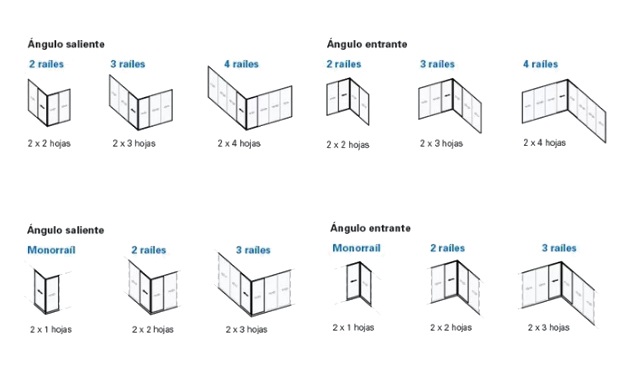 Ángulo saliente

2 raíles
2 x 2 hojas

3 raíles
2 x 3 hojas

4 raíles
2 x 4 hojas

Ángulo entrante

2 raíles
2 x 2 hojas

3 raíles
2 x 3 hojas

4 raíles
2 x 4 hojas

Ángulo saliente

Monorraíl
2 x 1 hojas

2 raíles
2 x 2 hojas

3 raíles
2 x 3 hojas

Ángulo entrante

Monorraíl
2 x 1 hojas

2 raíles
2 x 2 hojas

3 raíles
2 x 3 hojas